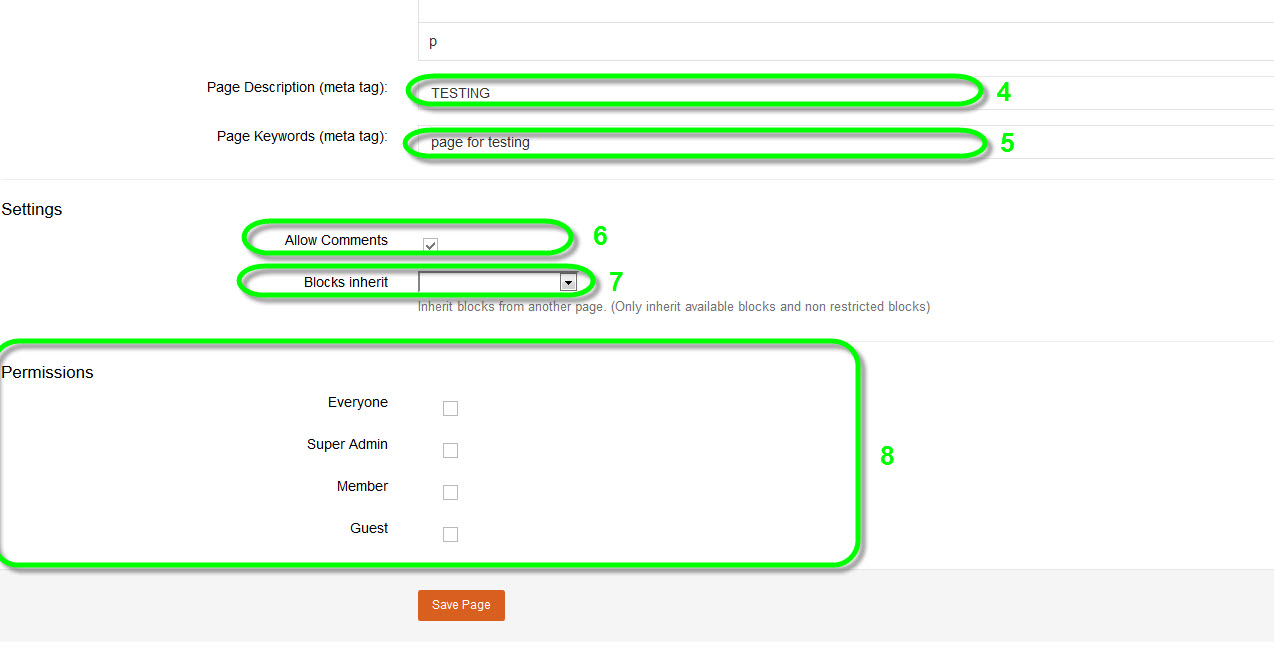 p

Page Description (meta tag): TESTING 4

Page Keywords (meta tag): page for testing 5

Settings

Allow Comments 6

Blocks inherit 7

Inherit blocks from another page. (Only inherit available blocks and non restricted blocks)

Permissions

Everyone

Super Admin

Member

Guest

8

Save Page